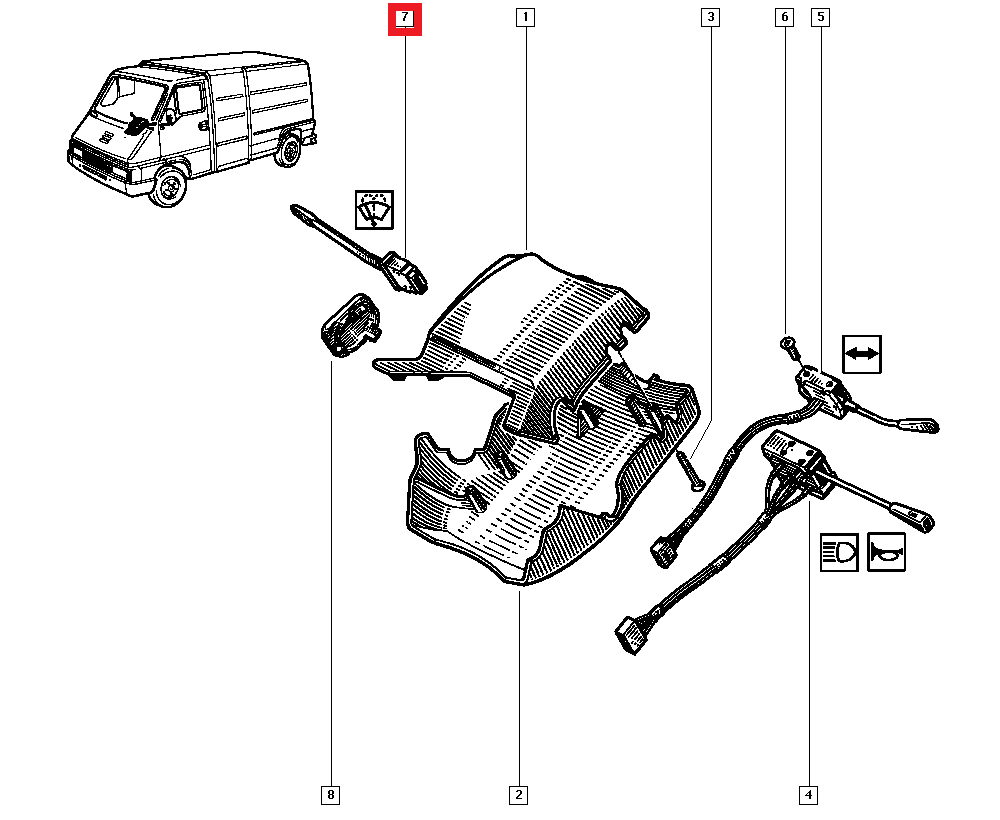 7
1
3
6
5
8
2
4